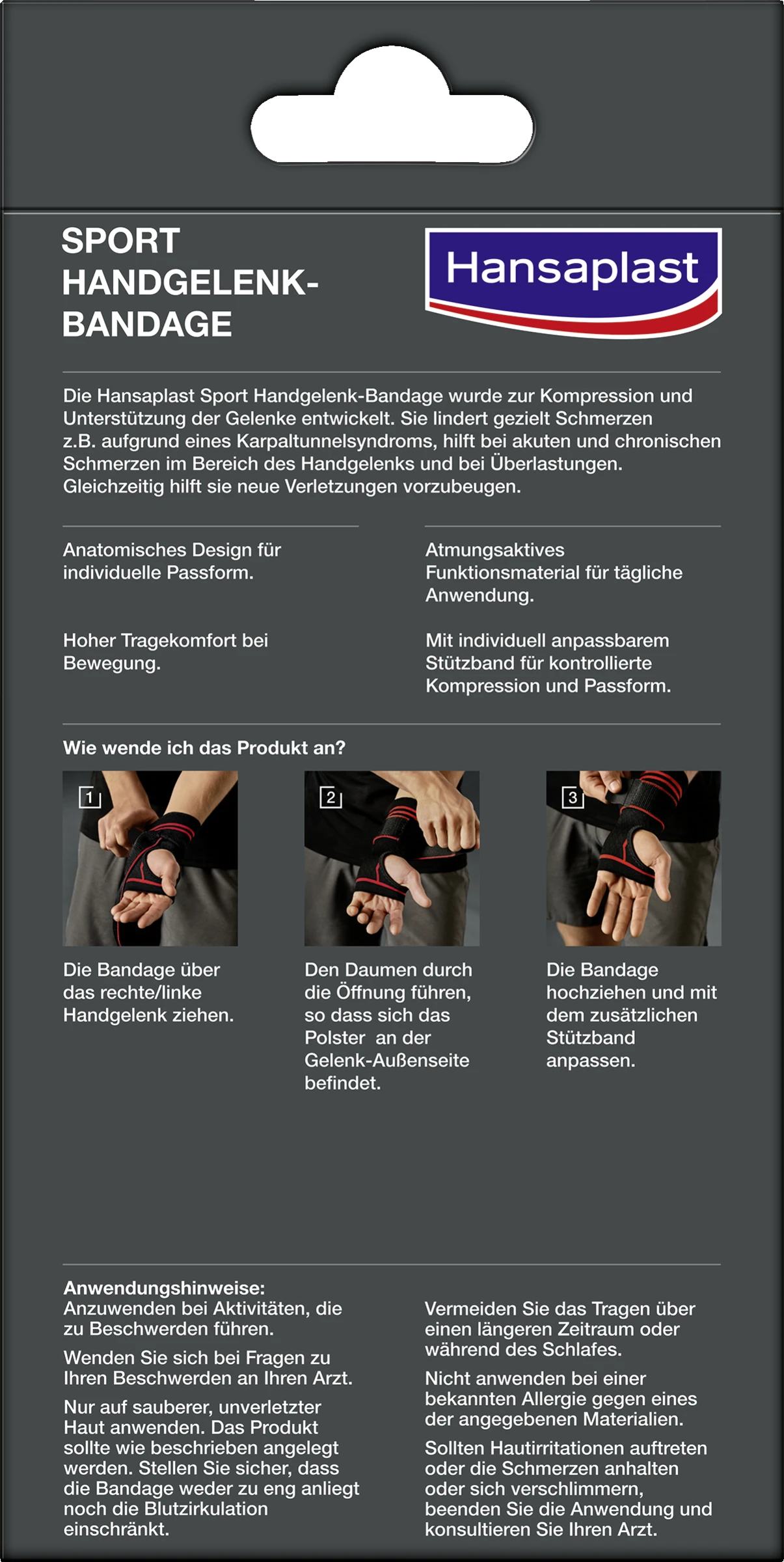 SPORT HANDGELENK-BANDAGE

Hansaplast

Die Hansaplast Sport Handgelenk-Bandage wurde zur Kompression und Unterstützung der Gelenke entwickelt. Sie lindert gezielt Schmerzen z.B. aufgrund eines Karpaltunnelsyndroms, hilft bei akuten und chronischen Schmerzen im Bereich des Handgelenks und bei Überlastungen. Gleichzeitig hilft sie neue Verletzungen vorzubeugen.

Anatomisches Design für individuelle Passform.

Hoher Tragekomfort bei Bewegung.

Atmungsaktives Funktionsmaterial für tägliche Anwendung.

Mit individuell anpassbarem Stützband für kontrollierte Kompression und Passform.

Wie wende ich das Produkt an?

1

Die Bandage über das rechte/linke Handgelenk ziehen.

2

Den Daumen durch die Öffnung führen, so dass sich das Polster an der Gelenk-Außenseite befindet.

3

Die Bandage hochziehen und mit dem zusätzlichen Stützband anpassen.

Anwendungshinweise:
Anzuwenden bei Aktivitäten, die zu Beschwerden führen.

Wenden Sie sich bei Fragen zu Ihren Beschwerden an Ihren Arzt.

Nur auf sauberer, unverletzter Haut anwenden. Das Produkt sollte wie beschrieben angelegt werden. Stellen Sie sicher, dass die Bandage weder zu eng anliegt noch die Blutzirkulation einschränkt.

Vermeiden Sie das Tragen über einen längeren Zeitraum oder während des Schlafes.

Nicht anwenden bei einer bekannten Allergie gegen eines der angegebenen Materialien.

Sollten Hautirritationen auftreten oder die Schmerzen anhalten oder sich verschlimmern, beenden Sie die Anwendung und konsultieren Sie Ihren Arzt.