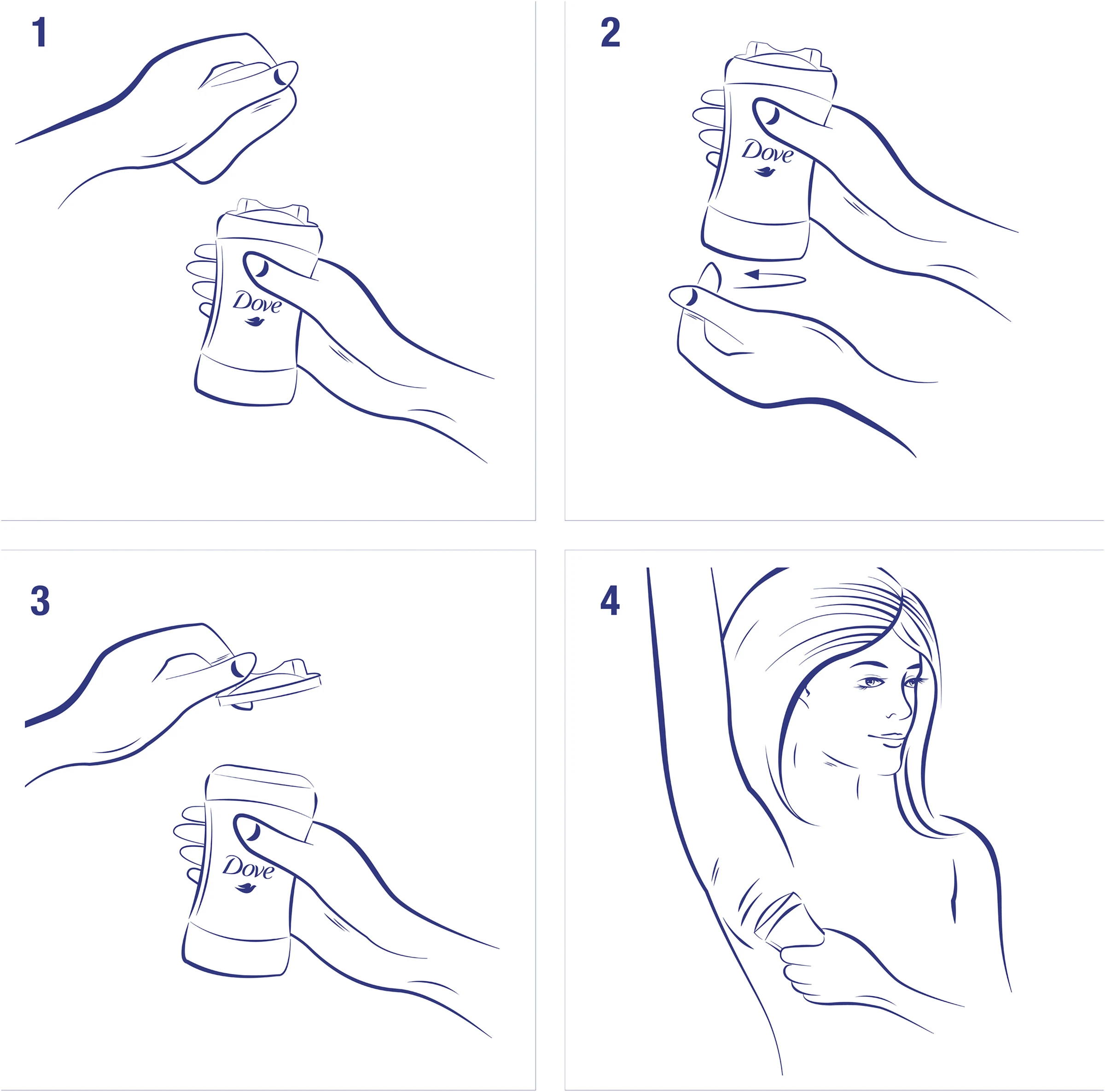 1

Dove

2

Dove

3

Dove

4